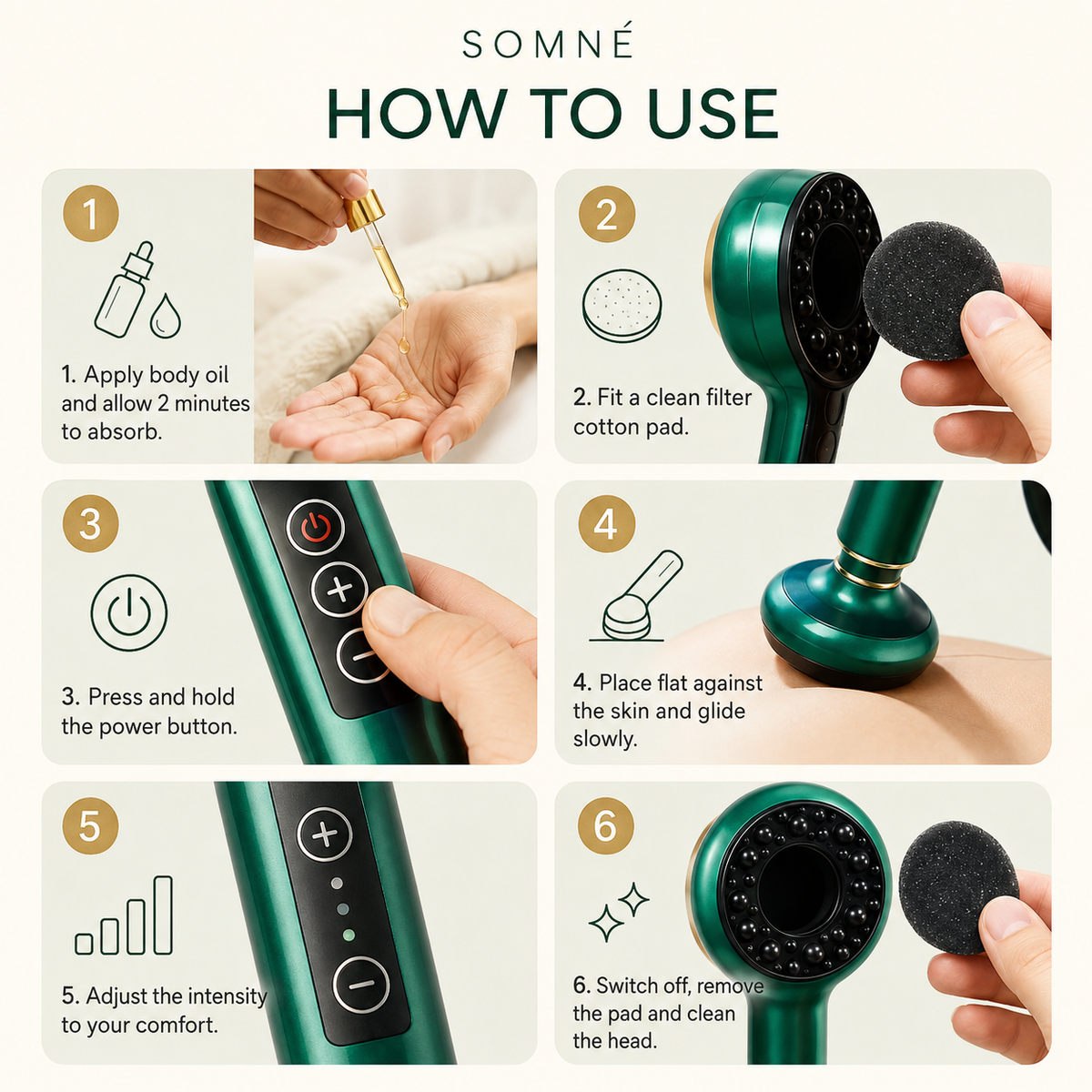 SOMNÉ

HOW TO USE

1

1. Apply body oil and allow 2 minutes to absorb.

2

2. Fit a clean filter cotton pad.

3

3. Press and hold the power button.

4

4. Place flat against the skin and glide slowly.

5

5. Adjust the intensity to your comfort.

6

6. Switch off, remove the pad and clean the head.